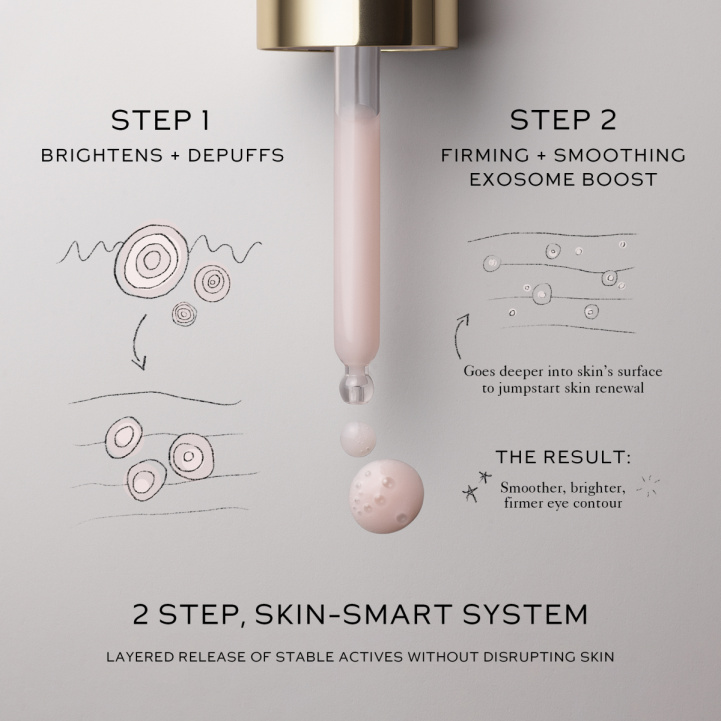 STEP 1
BRIGHTENS + DEPUFFS

STEP 2
FIRMING + SMOOTHING EXOSOME BOOST

Goes deeper into skin's surface to jumpstart skin renewal

THE RESULT:
Smoother, brighter, firmer eye contour

2 STEP, SKIN-SMART SYSTEM

LAYERED RELEASE OF STABLE ACTIVES WITHOUT DISRUPTING SKIN