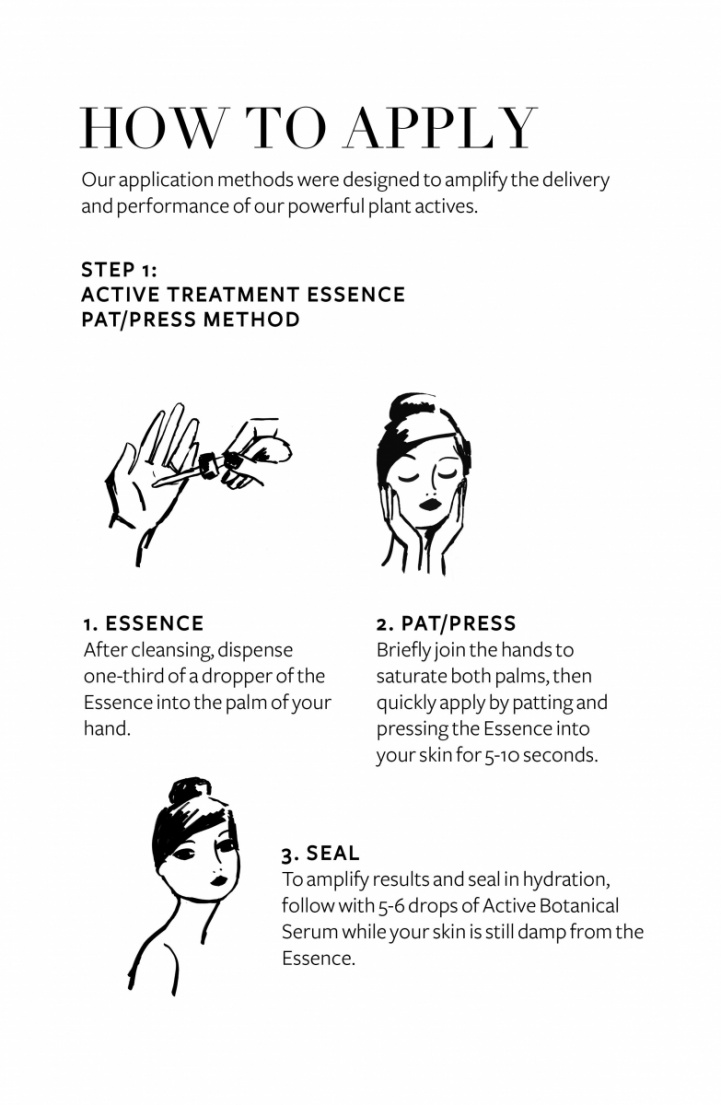 HOW TO APPLY

Our application methods were designed to amplify the delivery and performance of our powerful plant actives.

STEP 1:
ACTIVE TREATMENT ESSENCE
PAT/PRESS METHOD

1. ESSENCE
After cleansing, dispense one-third of a dropper of the Essence into the palm of your hand.

2. PAT/PRESS
Briefly join the hands to saturate both palms, then quickly apply by patting and pressing the Essence into your skin for 5-10 seconds.

3. SEAL
To amplify results and seal in hydration, follow with 5-6 drops of Active Botanical Serum while your skin is still damp from the Essence.