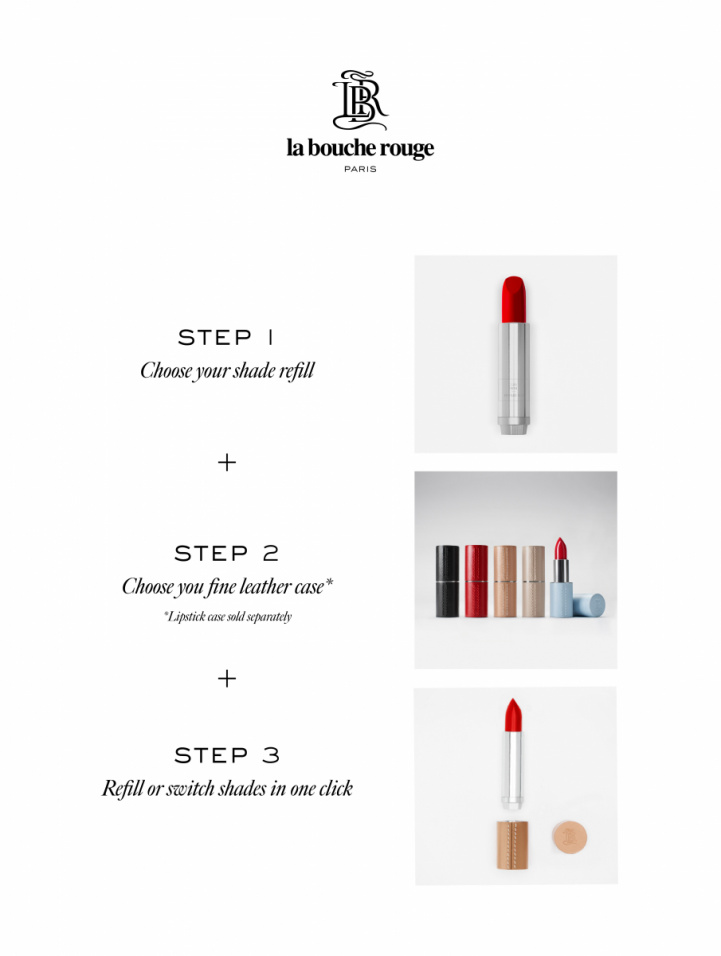 LBR
la bouche rouge
PARIS

STEP 1
Choose your shade refill

+

STEP 2
Choose you fine leather case*
*Lipstick case sold separately

+

STEP 3
Refill or switch shades in one click